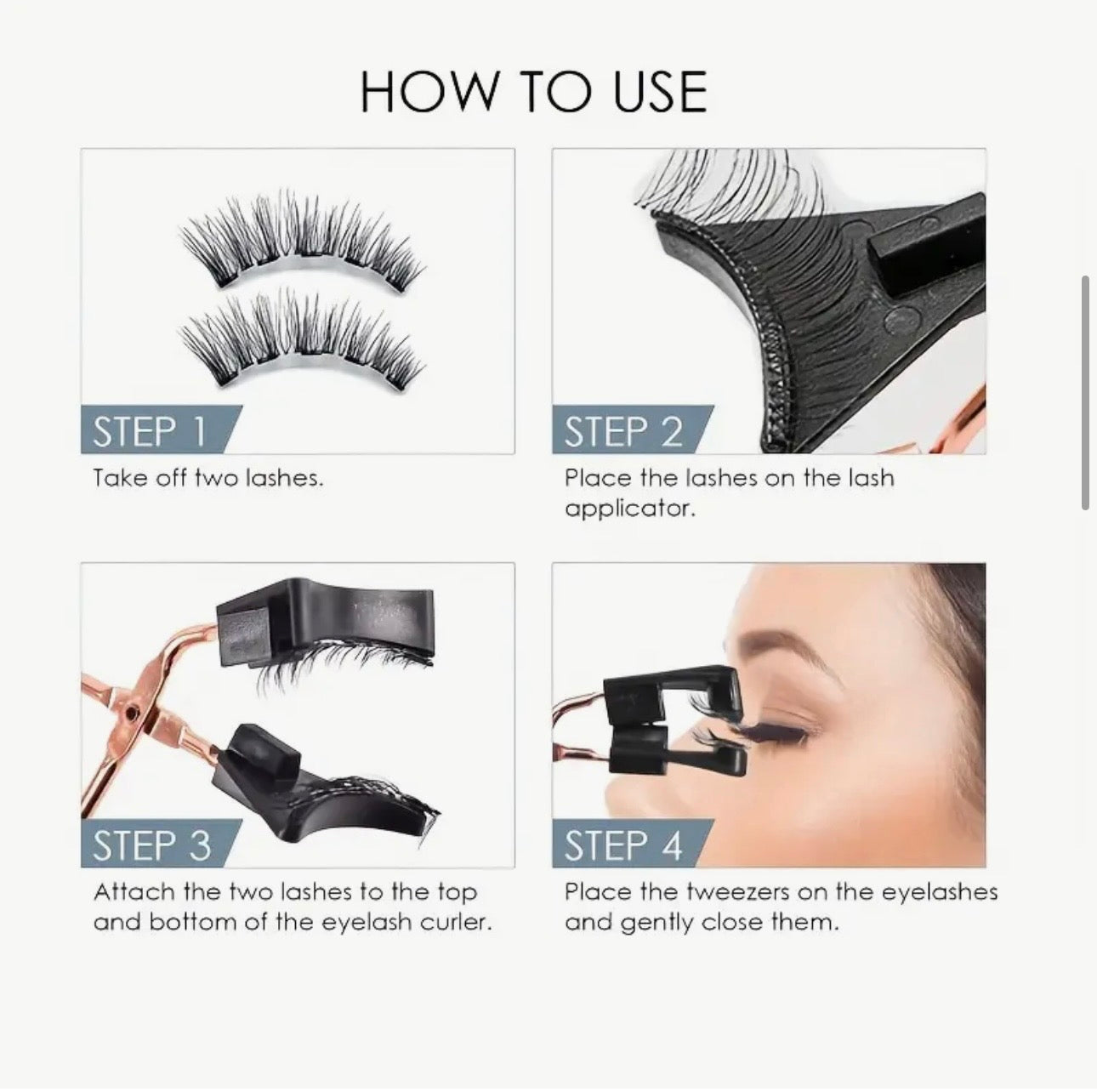 HOW TO USE

STEP 1
Take off two lashes.

STEP 2
Place the lashes on the lash applicator.

STEP 3
Attach the two lashes to the top and bottom of the eyelash curler.

STEP 4
Place the tweezers on the eyelashes and gently close them.